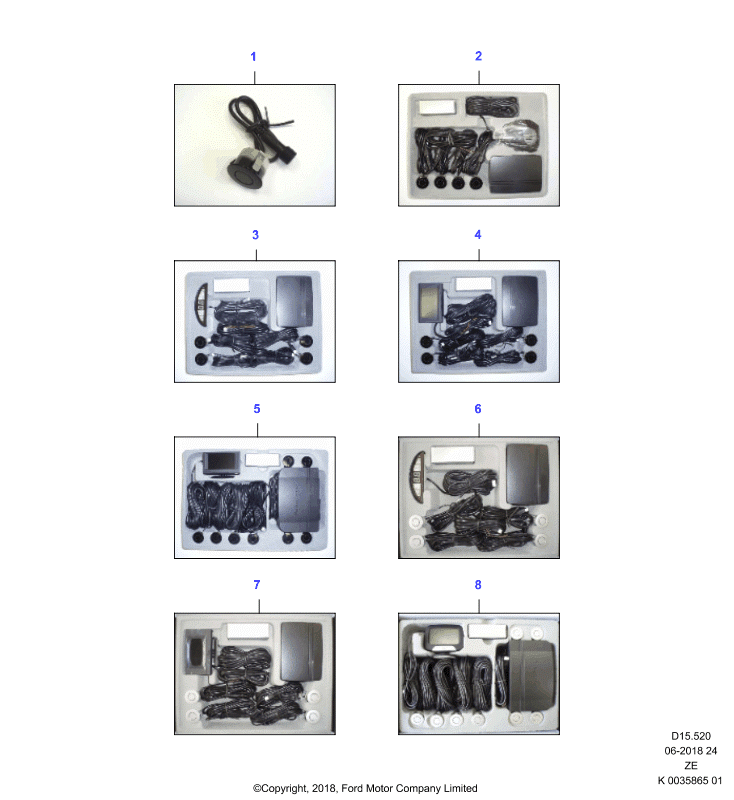 1

2

3

4

5

6

7

8

D15.520
06-2018 24
ZE
K 0035865 01

©Copyright, 2018, Ford Motor Company Limited