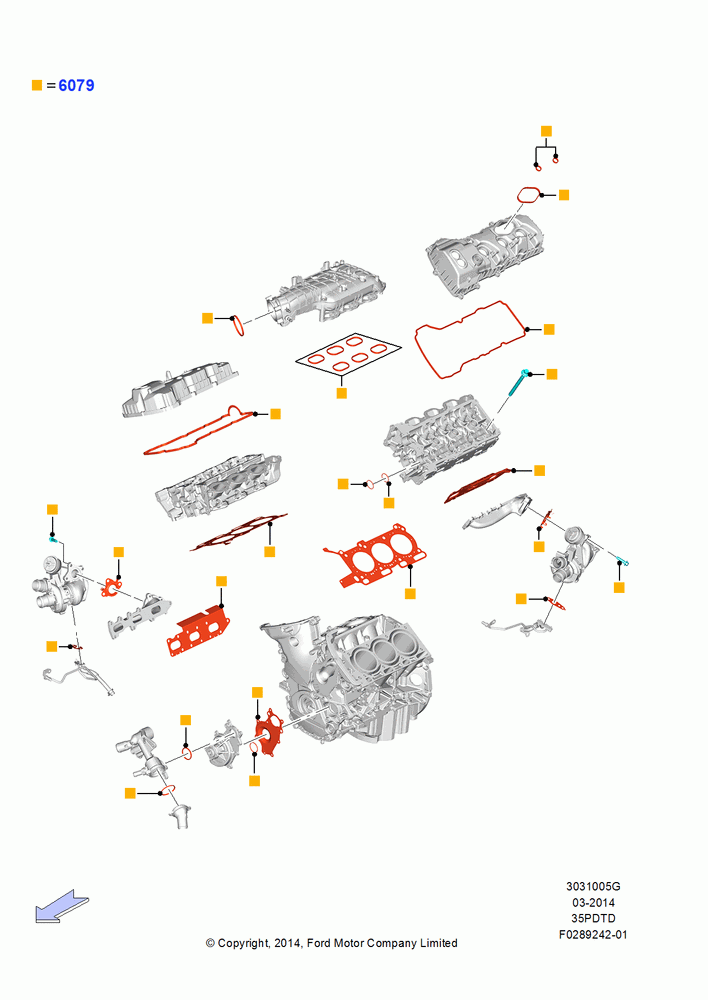 =6079

3031005G
03-2014
35PDTD
F0289242-01

© Copyright, 2014, Ford Motor Company Limited