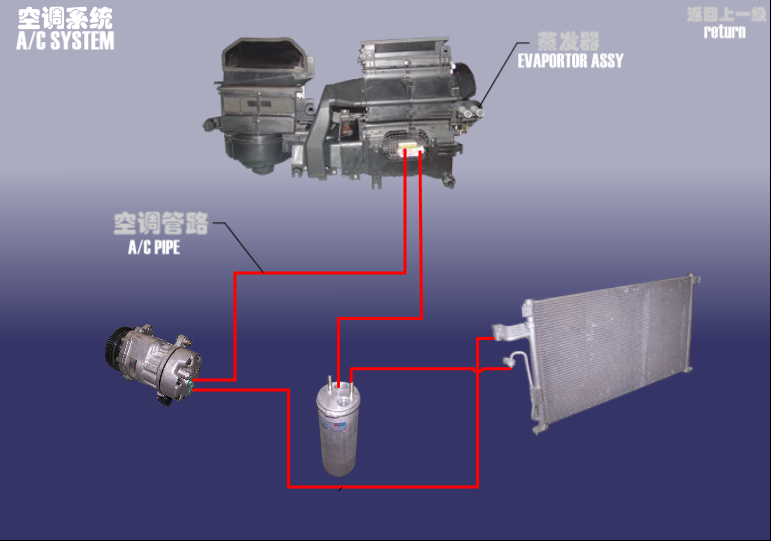 空调系统
A/C SYSTEM

返回上一级
return

蒸发器
EVAPORTOR ASSY

空调管路
A/C PIPE