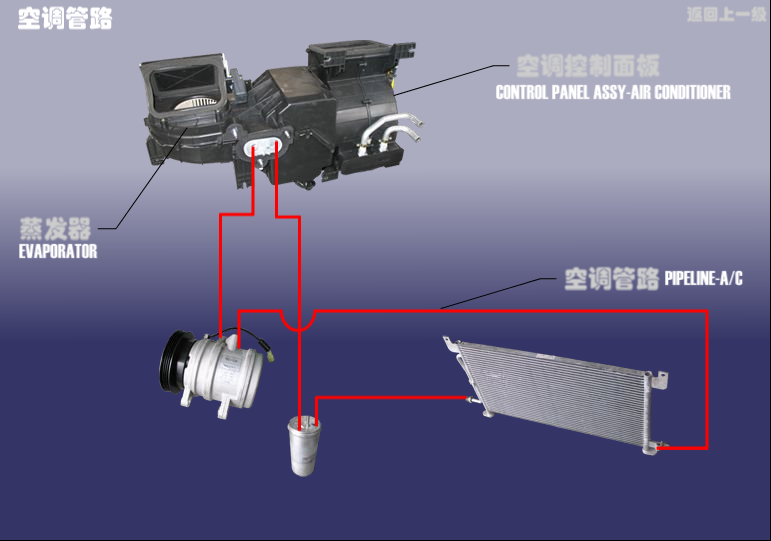 空调管路

返回上一级

空调控制面板
CONTROL PANEL ASSY-AIR CONDITIONER

蒸发器
EVAPORATOR

空调管路 PIPELINE-A/C